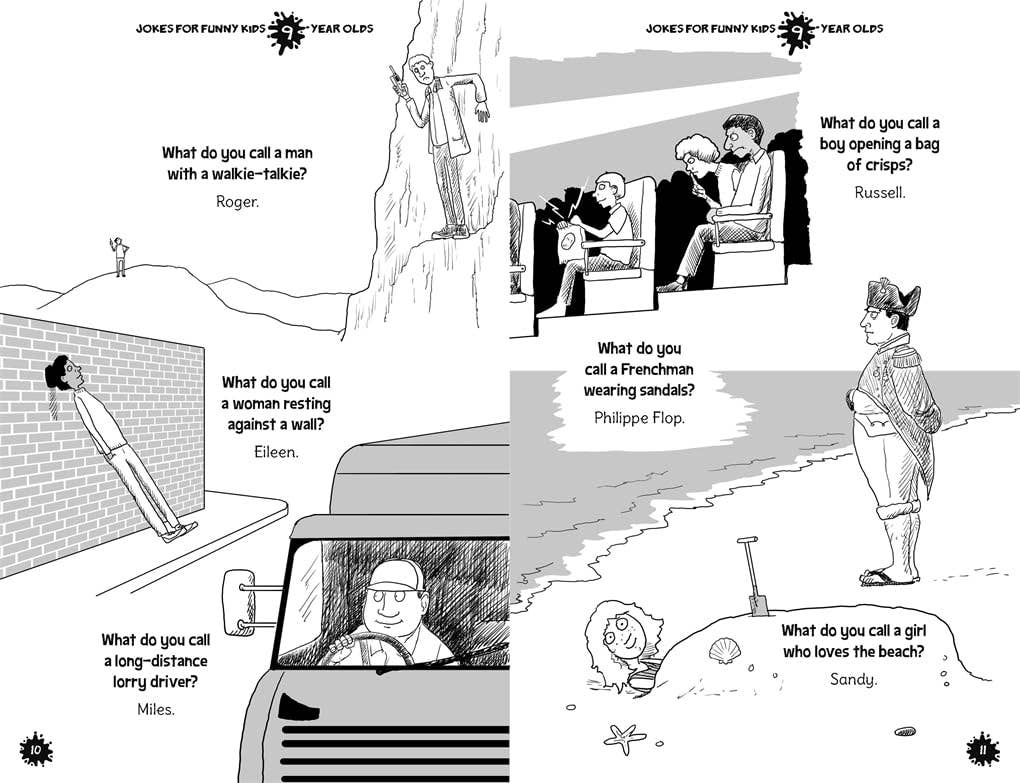 JOKES FOR FUNNY KIDS 9 YEAR OLDS

What do you call a man with a walkie-talkie?

Roger.

What do you call a woman resting against a wall?

Eileen.

What do you call a long-distance lorry driver?

Miles.

10

JOKES FOR FUNNY KIDS 9 YEAR OLDS

What do you call a boy opening a bag of crisps?

Russell.

What do you call a Frenchman wearing sandals?

Philippe Flop.

What do you call a girl who loves the beach?

Sandy.

11