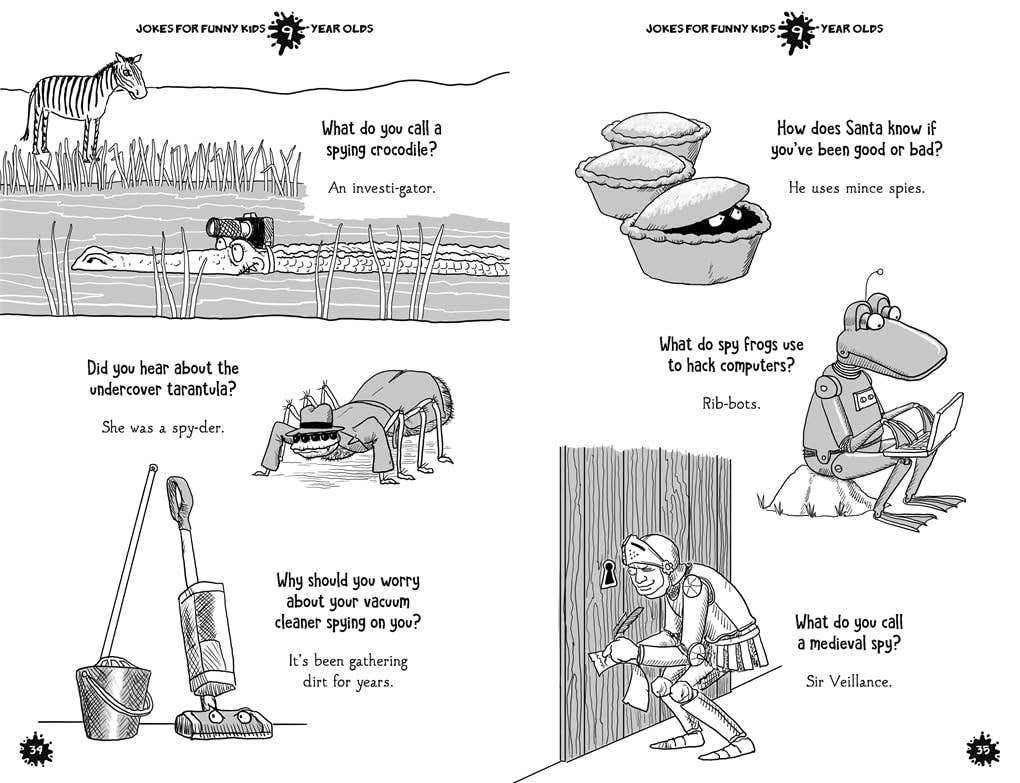 JOKES FOR FUNNY KIDS 9 YEAR OLDS

What do you call a spying crocodile?

An investi-gator.

Did you hear about the undercover tarantula?

She was a spy-der.

Why should you worry about your vacuum cleaner spying on you?

It's been gathering dirt for years.

34

JOKES FOR FUNNY KIDS 9 YEAR OLDS

How does Santa know if you've been good or bad?

He uses mince spies.

What do spy frogs use to hack computers?

Rib-bots.

What do you call a medieval spy?

Sir Veillance.

35