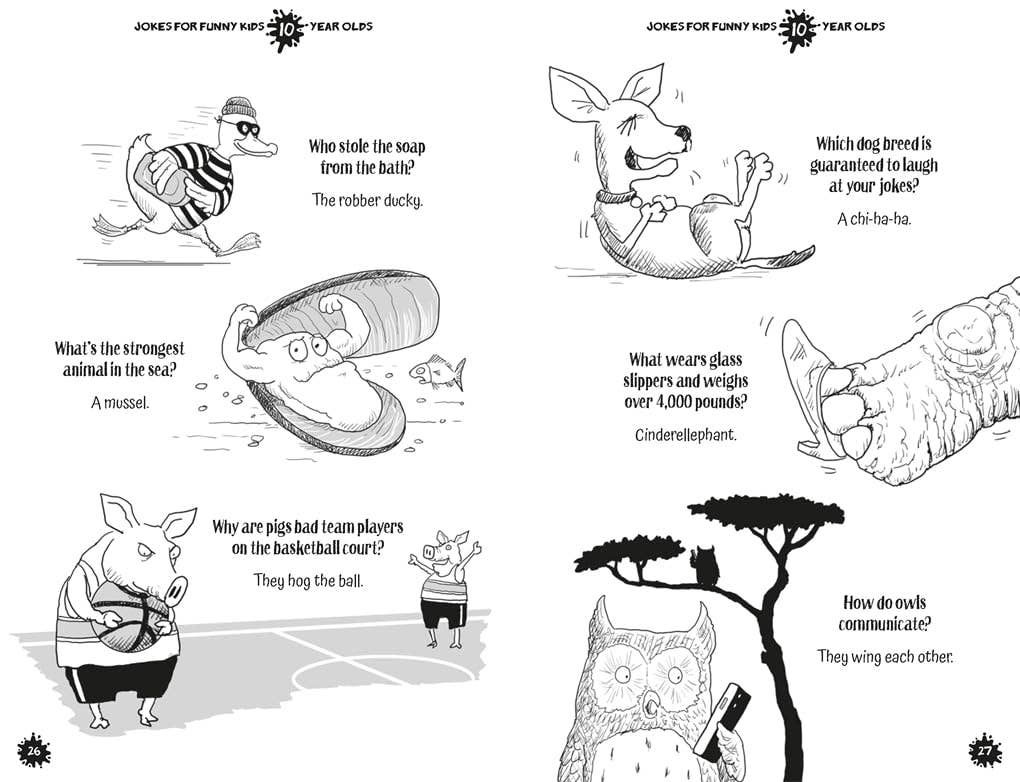 JOKES FOR FUNNY KIDS 10 YEAR OLDS

Who stole the soap from the bath?

The robber ducky.

What's the strongest animal in the sea?

A mussel.

Why are pigs bad team players on the basketball court?

They hog the ball.

26

JOKES FOR FUNNY KIDS 10 YEAR OLDS

Which dog breed is guaranteed to laugh at your jokes?

A chi-ha-ha.

What wears glass slippers and weighs over 4,000 pounds?

Cinderellephant.

How do owls communicate?

They wing each other.

27