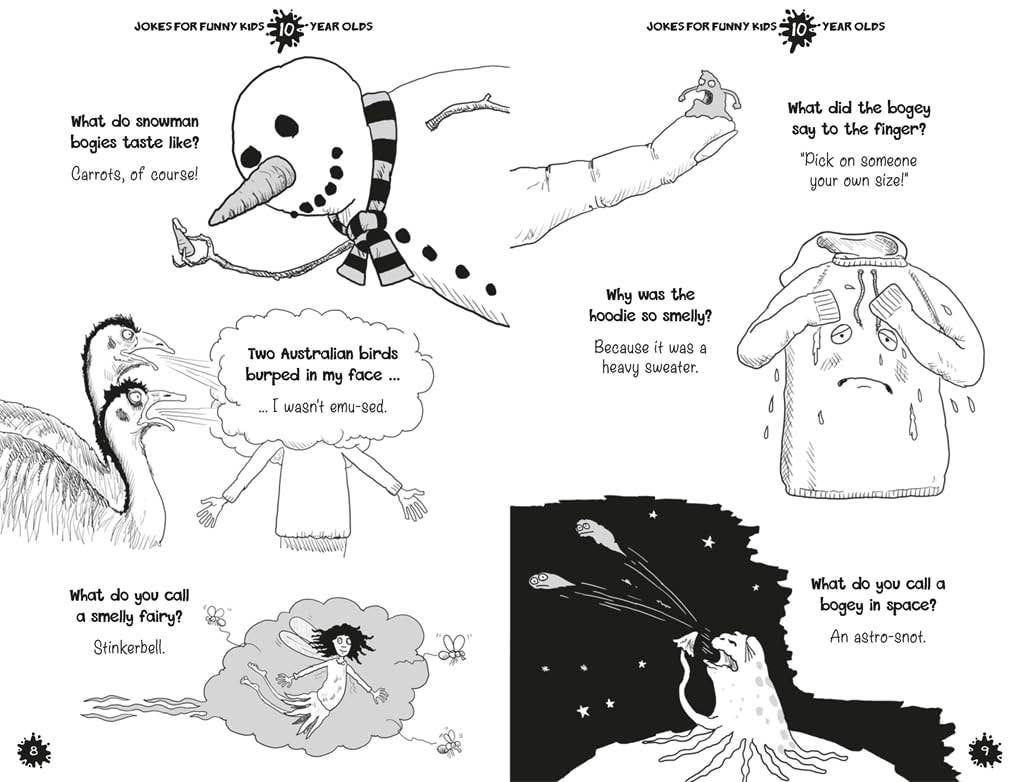 JOKES FOR FUNNY KIDS 10 YEAR OLDS

What do snowman bogies taste like?

Carrots, of course!

Two Australian birds burped in my face ...

... I wasn't emu-sed.

What do you call a smelly fairy?

Stinkerbell.

8

JOKES FOR FUNNY KIDS 10 YEAR OLDS

What did the bogey say to the finger?

"Pick on someone your own size!"

Why was the hoodie so smelly?

Because it was a heavy sweater.

What do you call a bogey in space?

An astro-snot.

9