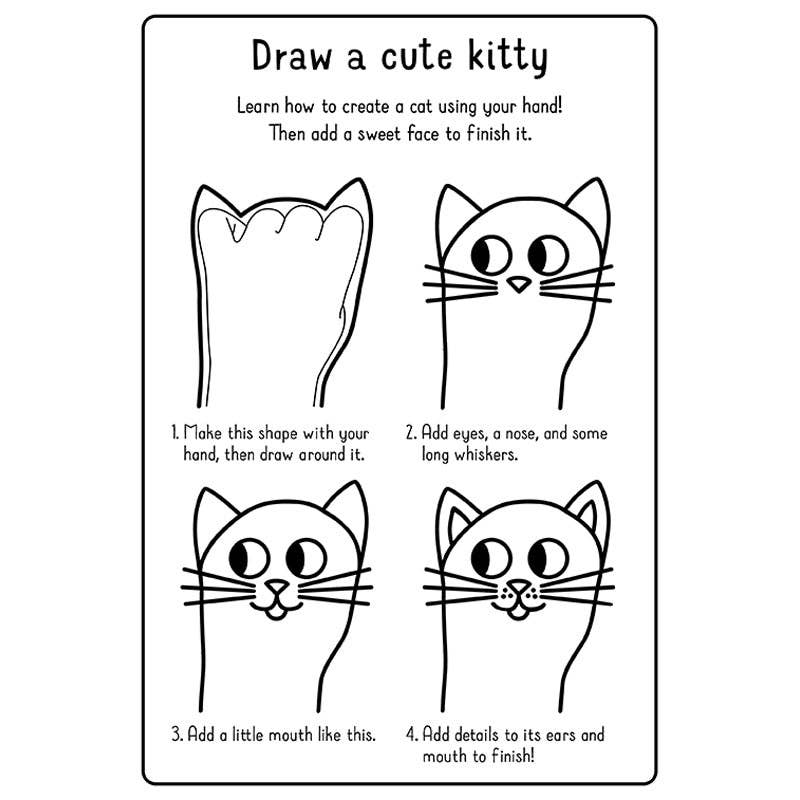 Draw a cute kitty

Learn how to create a cat using your hand! Then add a sweet face to finish it.

1. Make this shape with your hand, then draw around it.

2. Add eyes, a nose, and some long whiskers.

3. Add a little mouth like this.

4. Add details to its ears and mouth to finish!