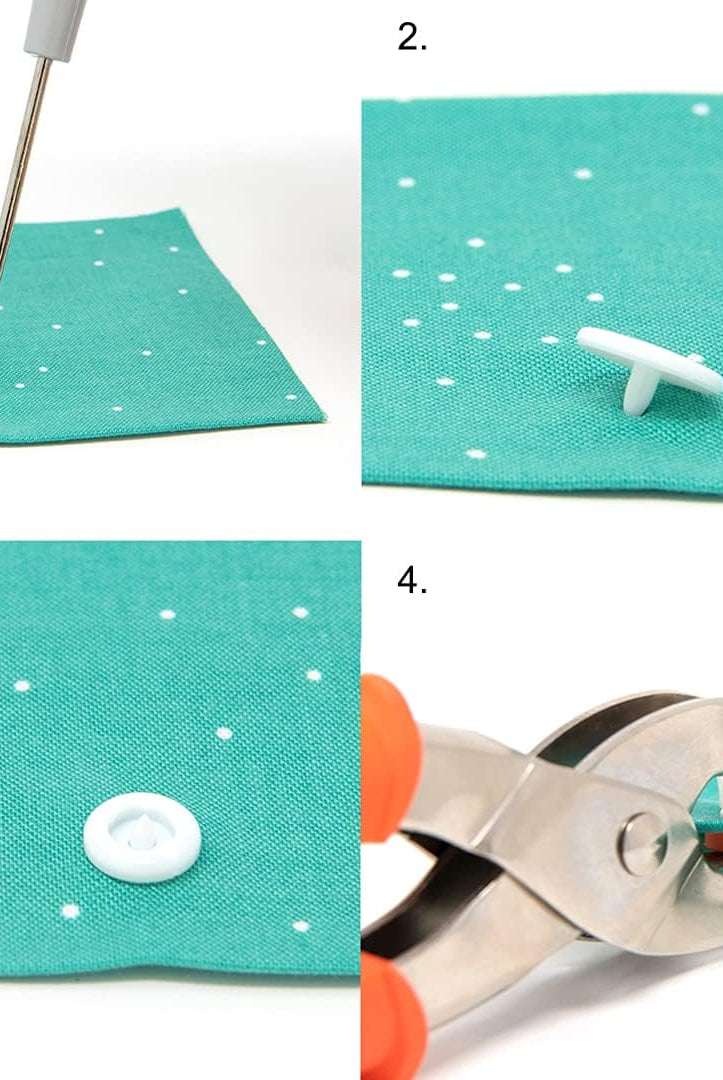 2.

4.