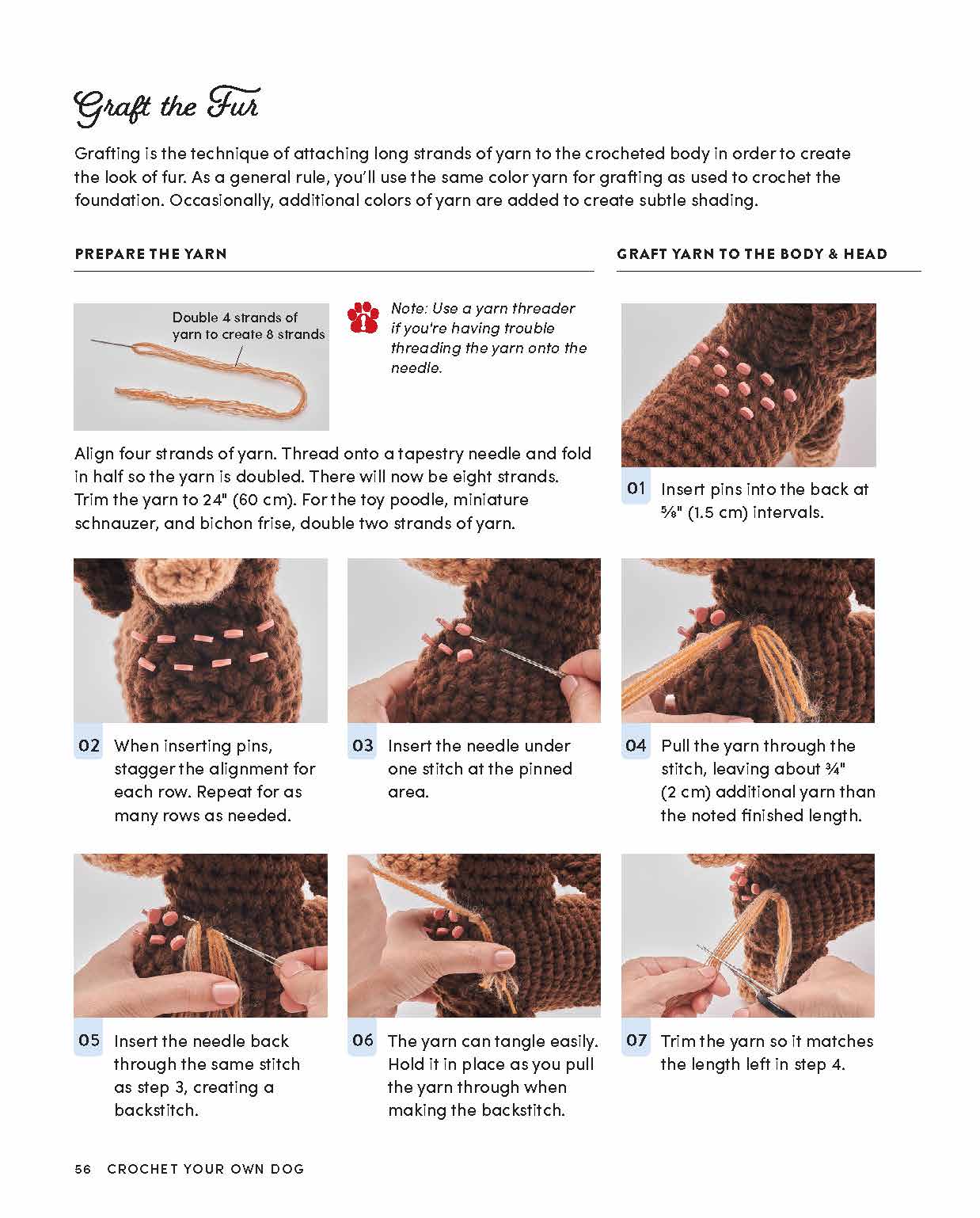 Graft the Fur

Grafting is the technique of attaching long strands of yarn to the crocheted body in order to create the look of fur. As a general rule, you'll use the same color yarn for grafting as used to crochet the foundation. Occasionally, additional colors of yarn are added to create subtle shading.

PREPARE THE YARN

Double 4 strands of yarn to create 8 strands

Note: Use a yarn threader if you're having trouble threading the yarn onto the needle.

Align four strands of yarn. Thread onto a tapestry needle and fold in half so the yarn is doubled. There will now be eight strands. Trim the yarn to 24" (60 cm). For the toy poodle, miniature schnauzer, and bichon frise, double two strands of yarn.

GRAFT YARN TO THE BODY & HEAD

01 Insert pins into the back at ⅝" (1.5 cm) intervals.

02 When inserting pins, stagger the alignment for each row. Repeat for as many rows as needed.

03 Insert the needle under one stitch at the pinned area.

04 Pull the yarn through the stitch, leaving about ¾" (2 cm) additional yarn than the noted finished length.

05 Insert the needle back through the same stitch as step 3, creating a backstitch.

06 The yarn can tangle easily. Hold it in place as you pull the yarn through when making the backstitch.

07 Trim the yarn so it matches the length left in step 4.

56 CROCHET YOUR OWN DOG